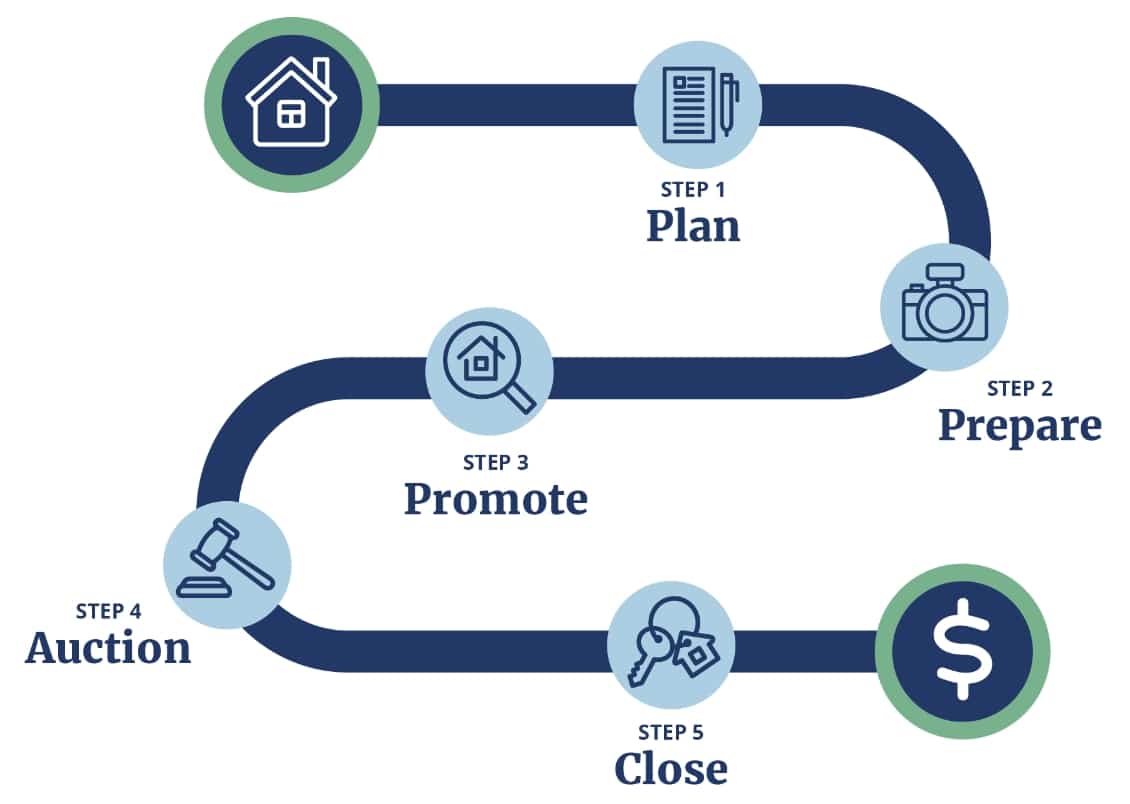 STEP 1
Plan

STEP 2
Prepare

STEP 3
Promote

STEP 4
Auction

STEP 5
Close

$